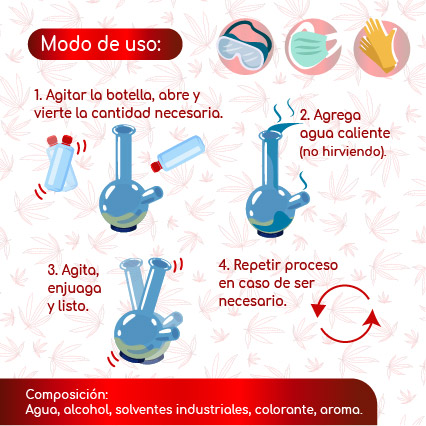 Modo de uso:

1. Agitar la botella, abre y vierte la cantidad necesaria.

2. Agrega agua caliente (no hirviendo).

3. Agita, enjuaga y listo.

4. Repetir proceso en caso de ser necesario.

Composición:
Agua, alcohol, solventes industriales, colorante, aroma.